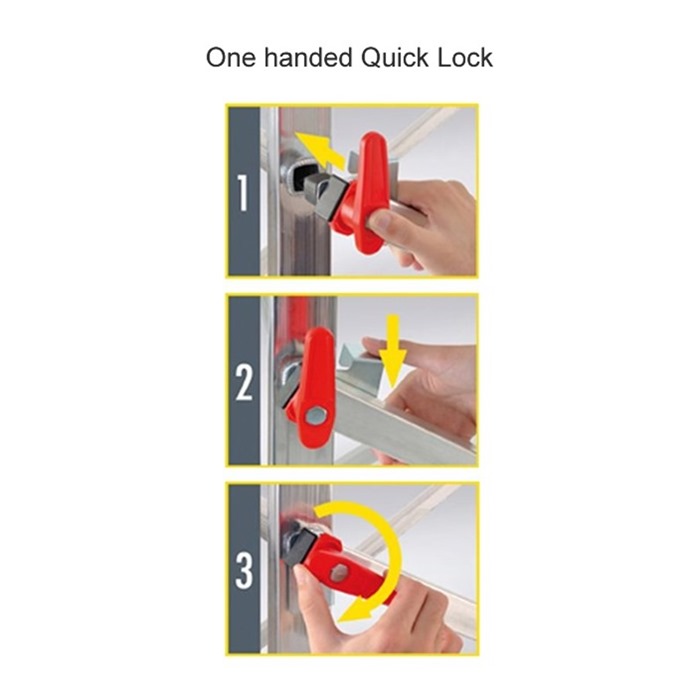 One handed Quick Lock

1

2

3