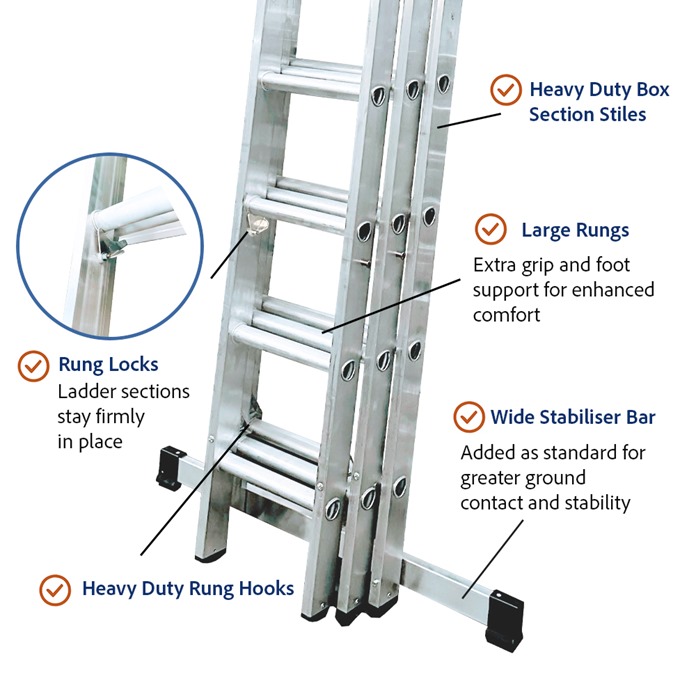 Heavy Duty Box Section Stiles

Large Rungs
Extra grip and foot support for enhanced comfort

Rung Locks
Ladder sections stay firmly in place

Wide Stabiliser Bar
Added as standard for greater ground contact and stability

Heavy Duty Rung Hooks