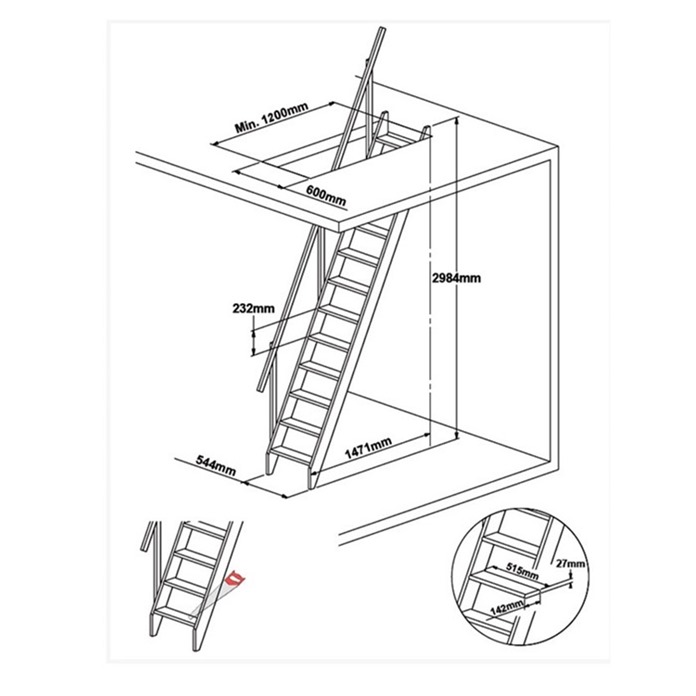 Min. 1200mm
600mm
2984mm
232mm
544mm
1471mm
515mm
27mm
142mm