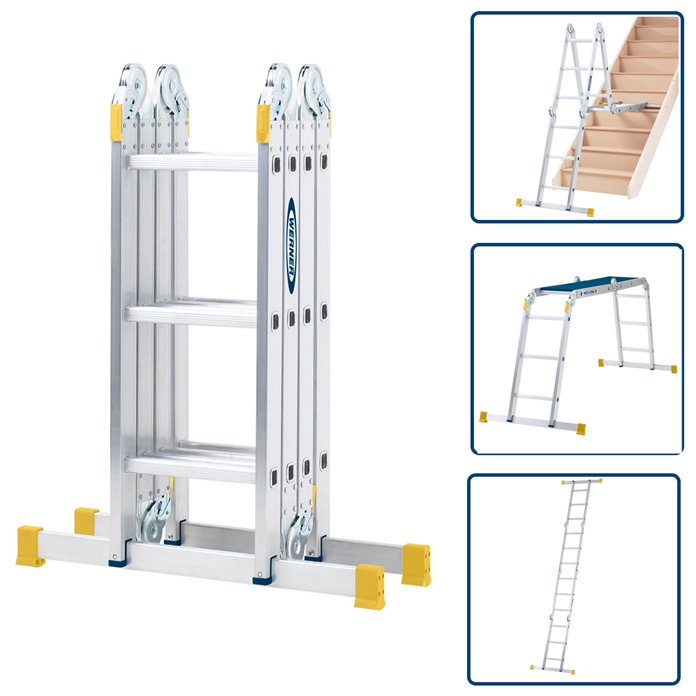 WERNER