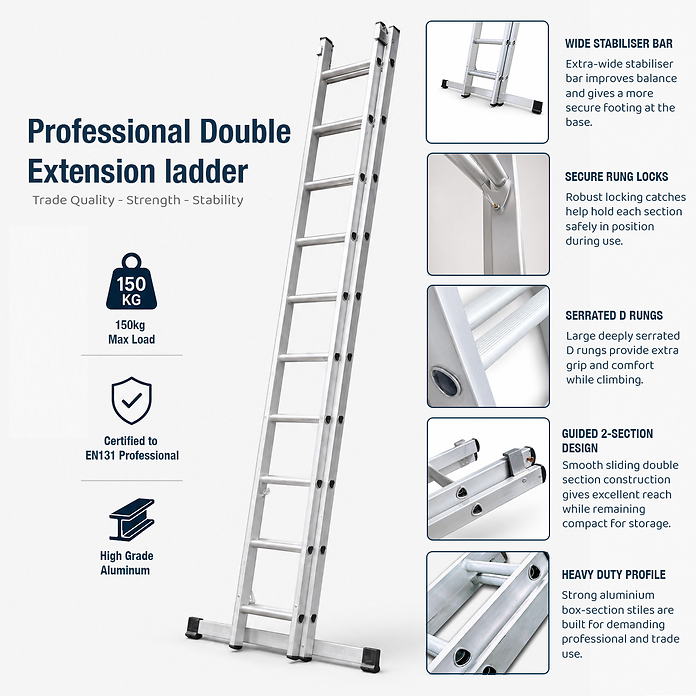 Professional Double Extension ladder

Trade Quality - Strength - Stability

150 KG

150kg Max Load

Certified to EN131 Professional

High Grade Aluminum

WIDE STABILISER BAR
Extra-wide stabiliser bar improves balance and gives a more secure footing at the base.

SECURE RUNG LOCKS
Robust locking catches help hold each section safely in position during use.

SERRATED D RUNGS
Large deeply serrated D rungs provide extra grip and comfort while climbing.

GUIDED 2-SECTION DESIGN
Smooth sliding double section construction gives excellent reach while remaining compact for storage.

HEAVY DUTY PROFILE
Strong aluminium box-section stiles are built for demanding professional and trade use.