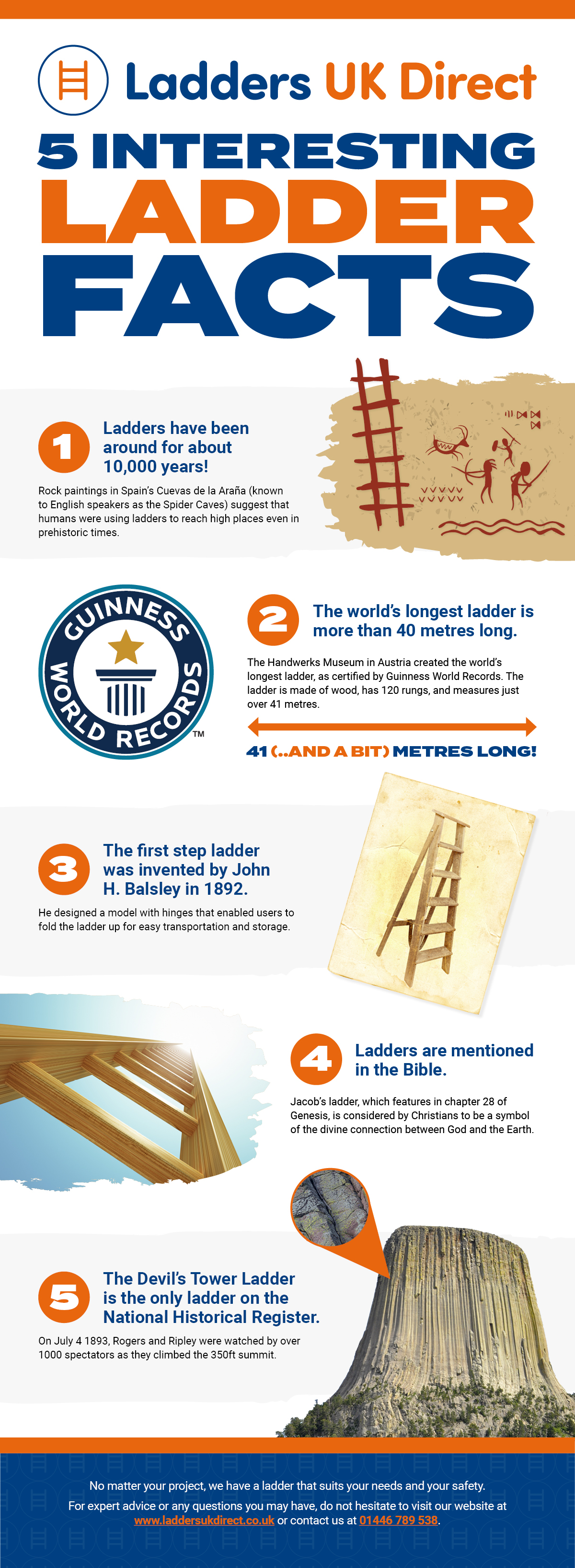 Ladders UK Direct

5 INTERESTING LADDER FACTS

1 Ladders have been around for about 10,000 years!

Rock paintings in Spain's Cuevas de la Araña (known to English speakers as the Spider Caves) suggest that humans were using ladders to reach high places even in prehistoric times.

GUINNESS WORLD RECORDS ™

2 The world's longest ladder is more than 40 metres long.

The Handwerks Museum in Austria created the world's longest ladder, as certified by Guinness World Records. The ladder is made of wood, has 120 rungs, and measures just over 41 metres.

41 (...AND A BIT) METRES LONG!

3 The first step ladder was invented by John H. Balsley in 1892.

He designed a model with hinges that enabled users to fold the ladder up for easy transportation and storage.

4 Ladders are mentioned in the Bible.

Jacob's ladder, which features in chapter 28 of Genesis, is considered by Christians to be a symbol of the divine connection between God and the Earth.

5 The Devil's Tower Ladder is the only ladder on the National Historical Register.

On July 4 1893, Rogers and Ripley were watched by over 1000 spectators as they climbed the 350ft summit.

No matter your project, we have a ladder that suits your needs and your safety.
For expert advice or any questions you may have, do not hesitate to visit our website at www.laddersukdirect.co.uk or contact us at 01446 789 538.